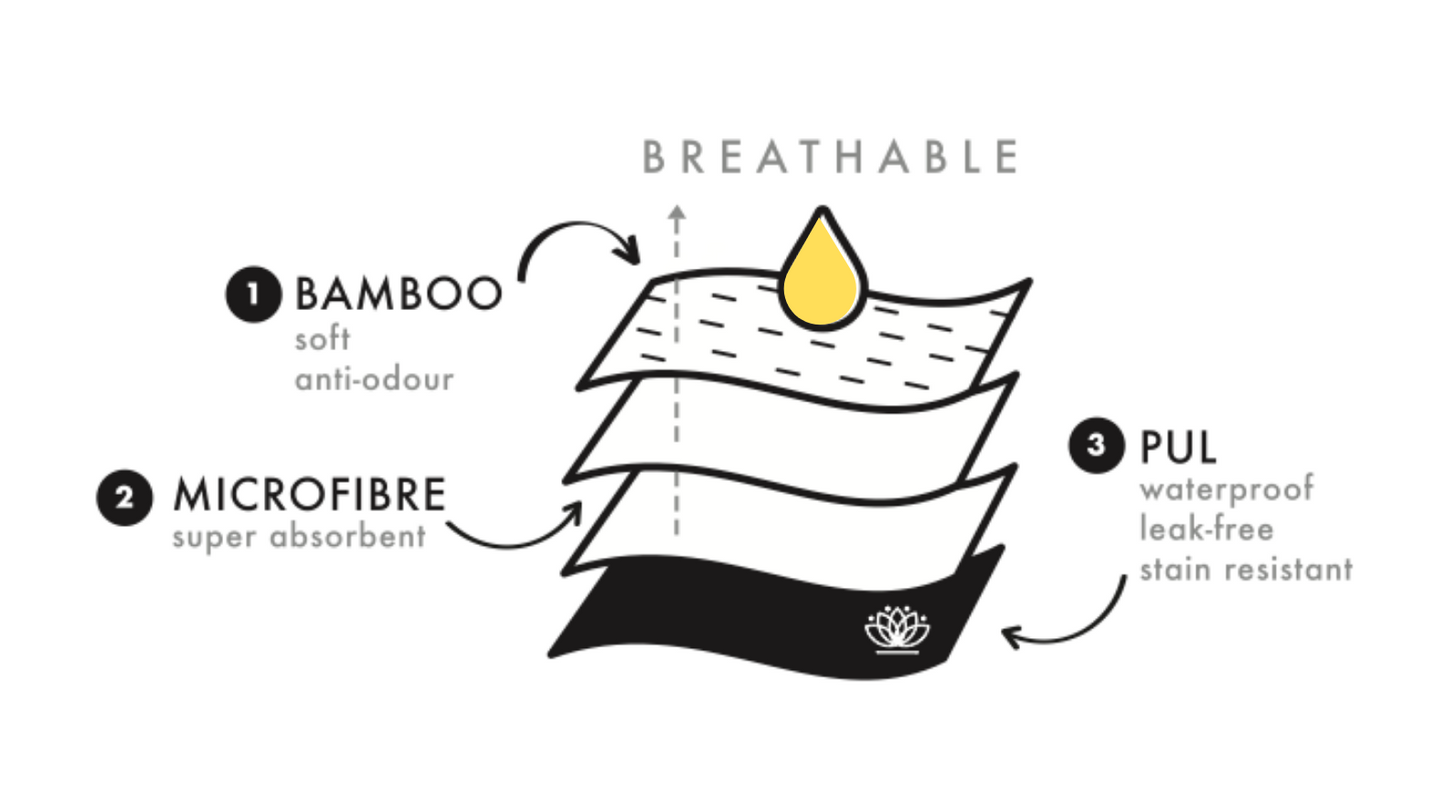 BREATHABLE

1 BAMBOO
soft
anti-odour

2 MICROFIBRE
super absorbent

3 PUL
waterproof
leak-free
stain resistant